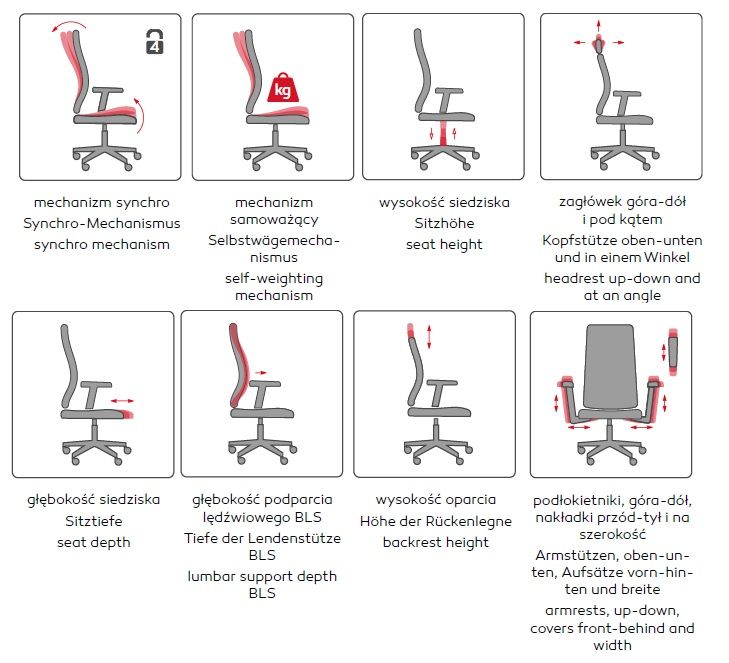 4

kg

mechanizm synchro
Synchro-Mechanismus
synchro mechanism

mechanizm samoważący
Selbstwägemechanismus
self-weighting mechanism

wysokość siedziska
Sitzhöhe
seat height

zagłówek góra-dół i pod kątem
Kopfstütze oben-unten und in einem Winkel
headrest up-down and at an angle

głębokość siedziska
Sitztiefe
seat depth

głębokość podparcia lędźwiowego BLS
Tiefe der Lendenstütze BLS
lumbar support depth BLS

wysokość oparcia
Höhe der Rückenlegne
backrest height

podłokietniki, góra-dół, nakładki przód-tył i na szerokość
Armstützen, oben-unten, Aufsätze vorn-hinten und breite
armrests, up-down, covers front-behind and width