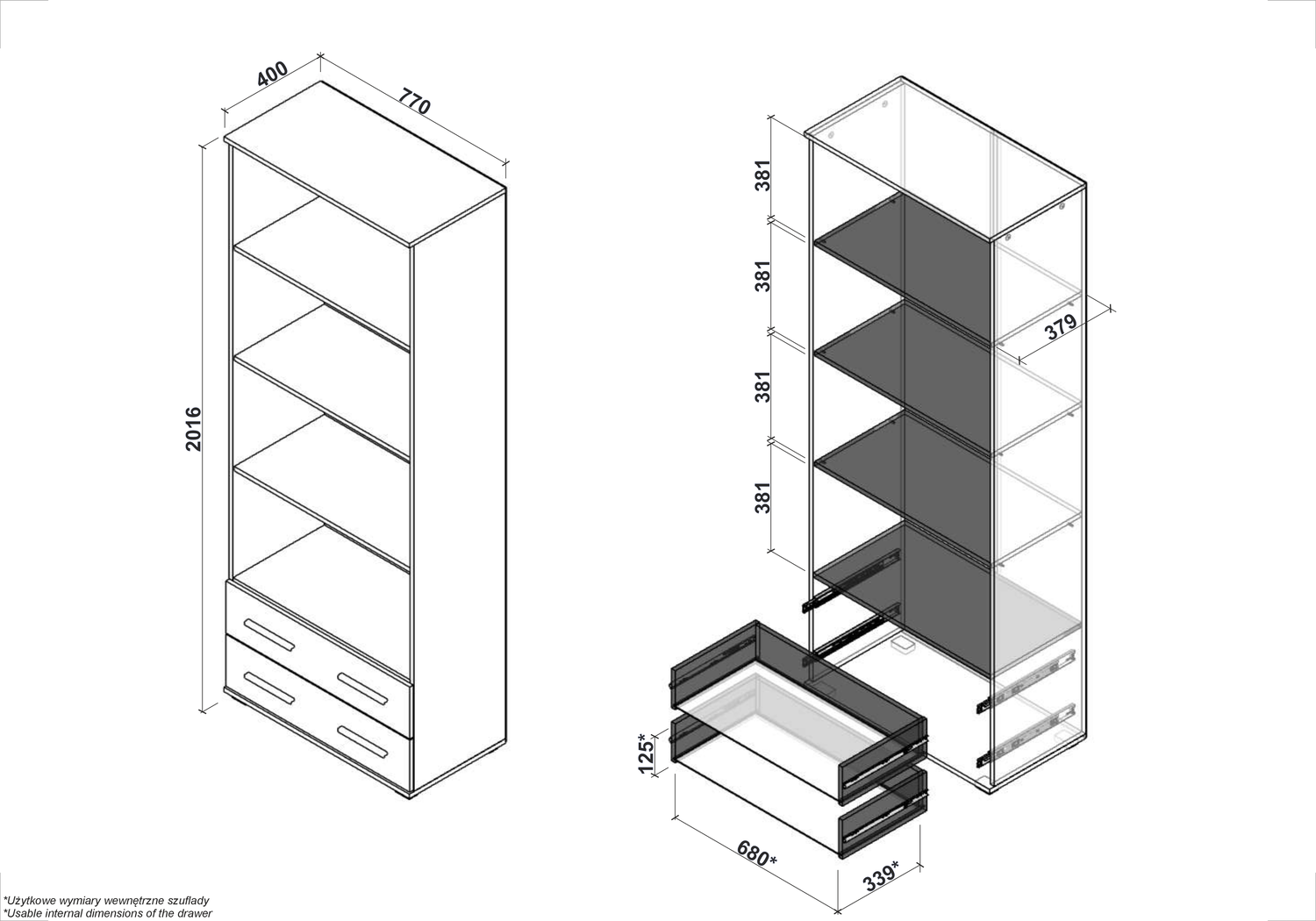 400
770
2016
381
381
381
381
379
125*
680*
339*

*Użytkowe wymiary wewnętrzne szuflady
*Usable internal dimensions of the drawer