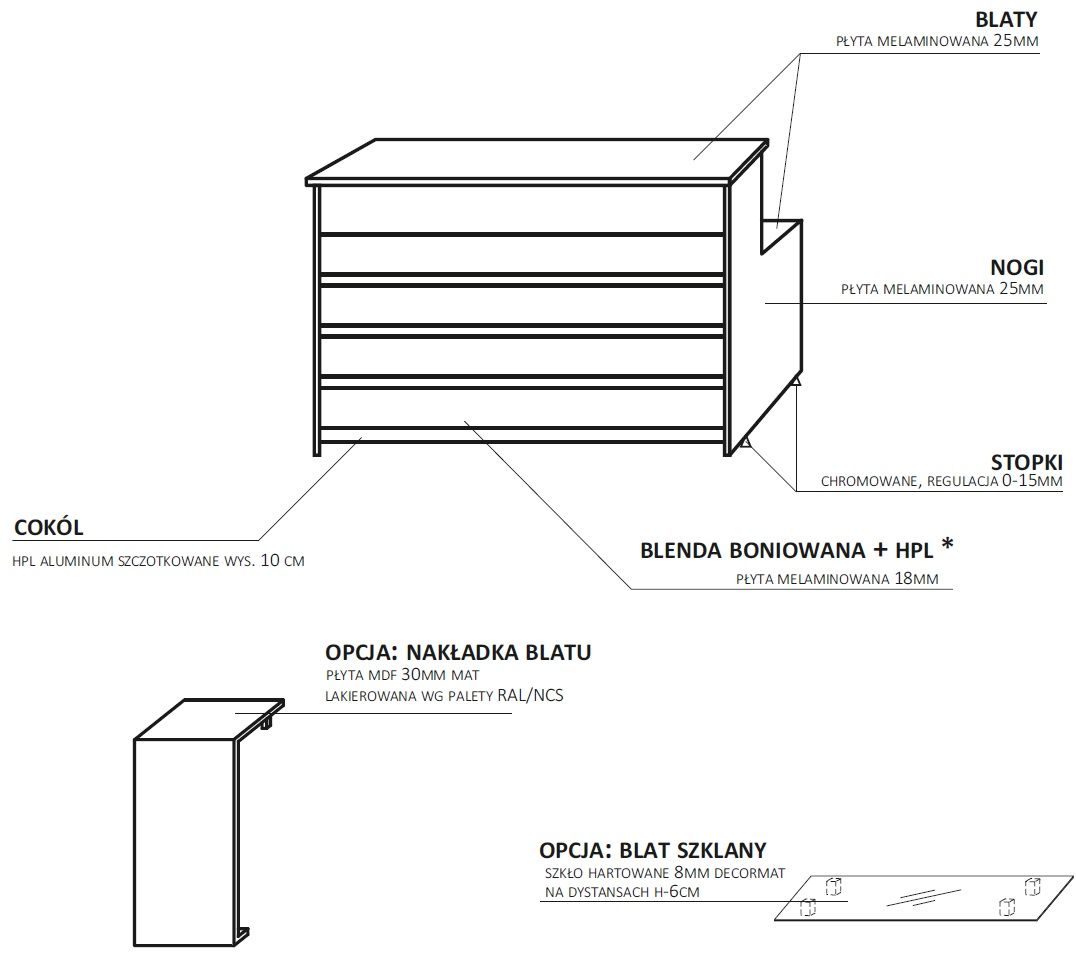 BLATY
PŁYTA MELAMINOWANA 25MM

NOGI
PŁYTA MELAMINOWANA 25MM

STOPKI
CHROMOWANE, REGULACJA 0-15MM

COKÓL
HPL ALUMINUM SZCZOTKOWANE WYS. 10 CM

BLENDA BONIOWANA + HPL *
PŁYTA MELAMINOWANA 18MM

OPCJA: NAKŁADKA BLATU
PŁYTA MDF 30MM MAT
LAKIEROWANA WG PALETY RAL/NCS

OPCJA: BLAT SZKLANY
SZKŁO HARTOWANE 8MM DECORMAT
NA DYSTANSACH H-6CM