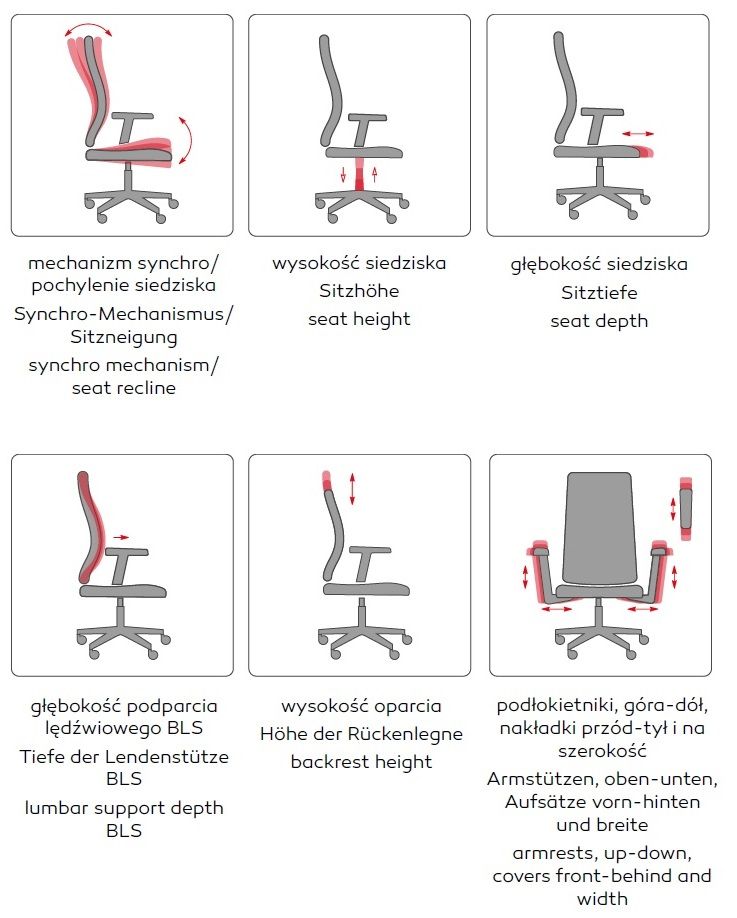 mechanizm synchro/ pochylenie siedziska

Synchro-Mechanismus/ Sitzneigung

synchro mechanism/ seat recline

wysokość siedziska

Sitzhöhe

seat height

głębokość siedziska

Sitztiefe

seat depth

głębokość podparcia lędźwiowego BLS

Tiefe der Lendenstütze BLS

lumbar support depth BLS

wysokość oparcia

Höhe der Rückenlegne

backrest height

podłokietniki, góra-dół, nakładki przód-tył i na szerokość

Armstützen, oben-unten, Aufsätze vorn-hinten und breite

armrests, up-down, covers front-behind and width